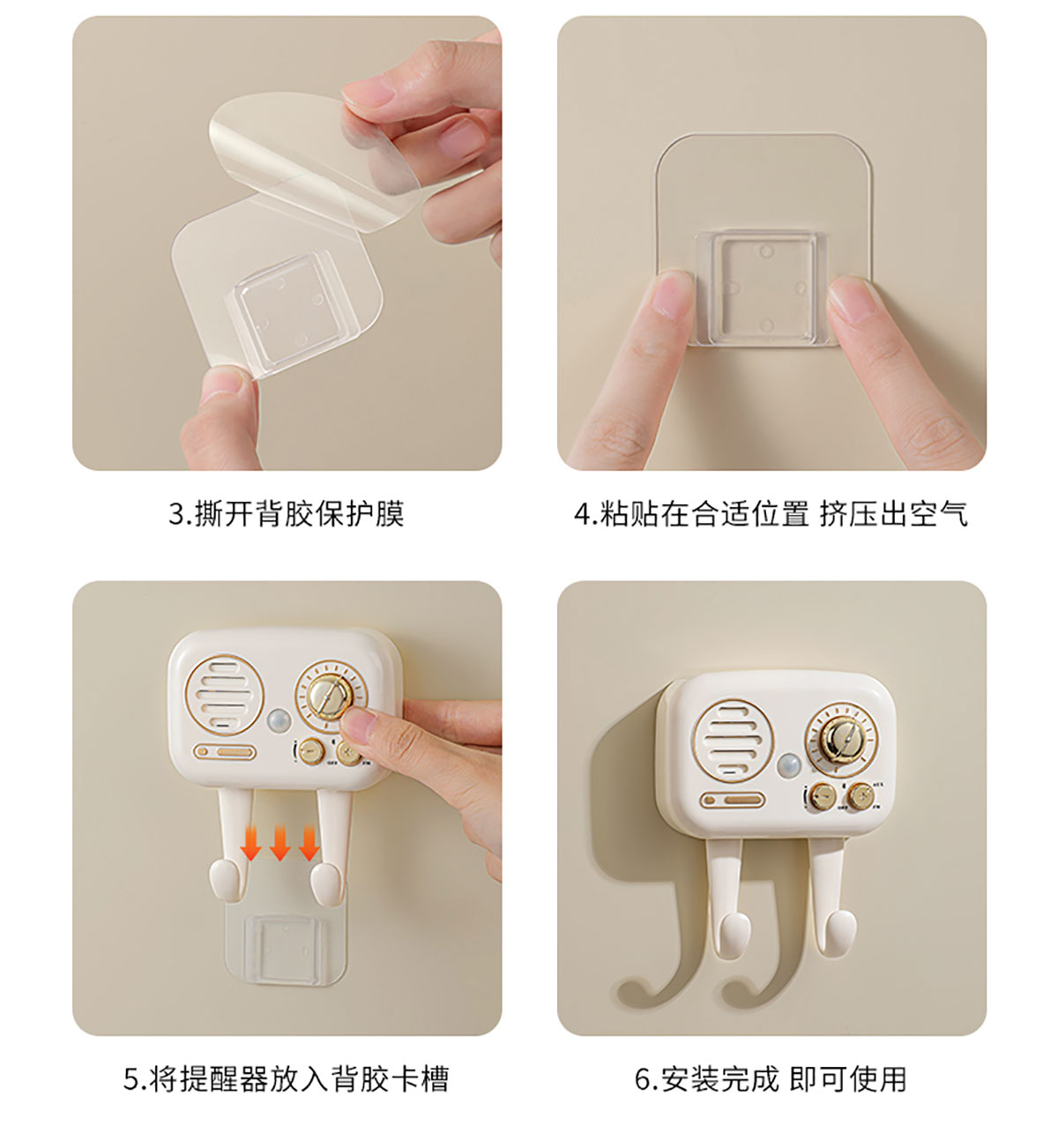 3.撕开背胶保护膜

4.粘贴在合适位置 挤压出空气

5.将提醒器放入背胶卡槽

6.安装完成 即可使用