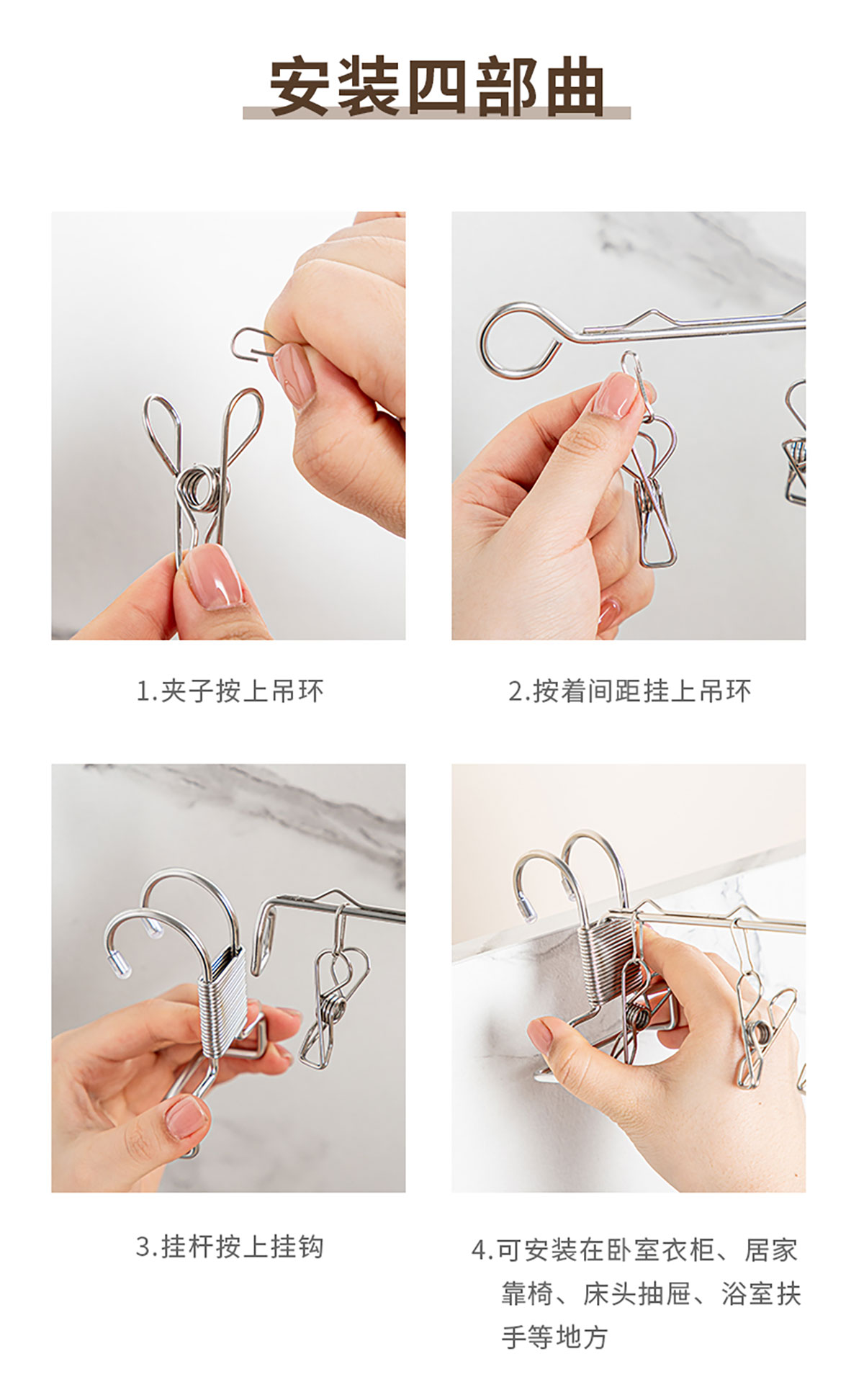 安装四部曲

1.夹子按上吊环

2.按着间距挂上吊环

3.挂杆按上挂钩

4.可安装在卧室衣柜、居家靠椅、床头抽屉、浴室扶手等地方